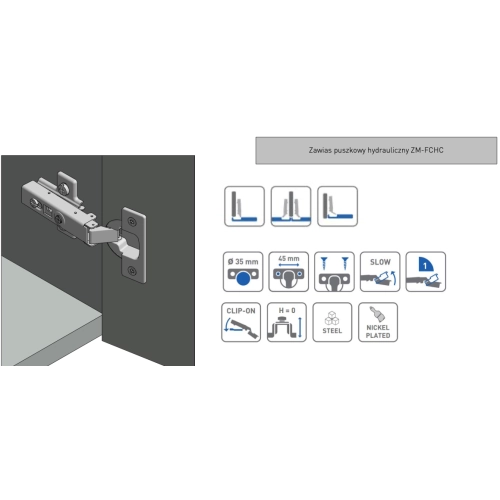 Zawias puszkowy hydrauliczny ZM-FCHC

Ø 35 mm

45 mm

SLOW

1

CLIP-ON

H = 0

STEEL

NICKEL PLATED